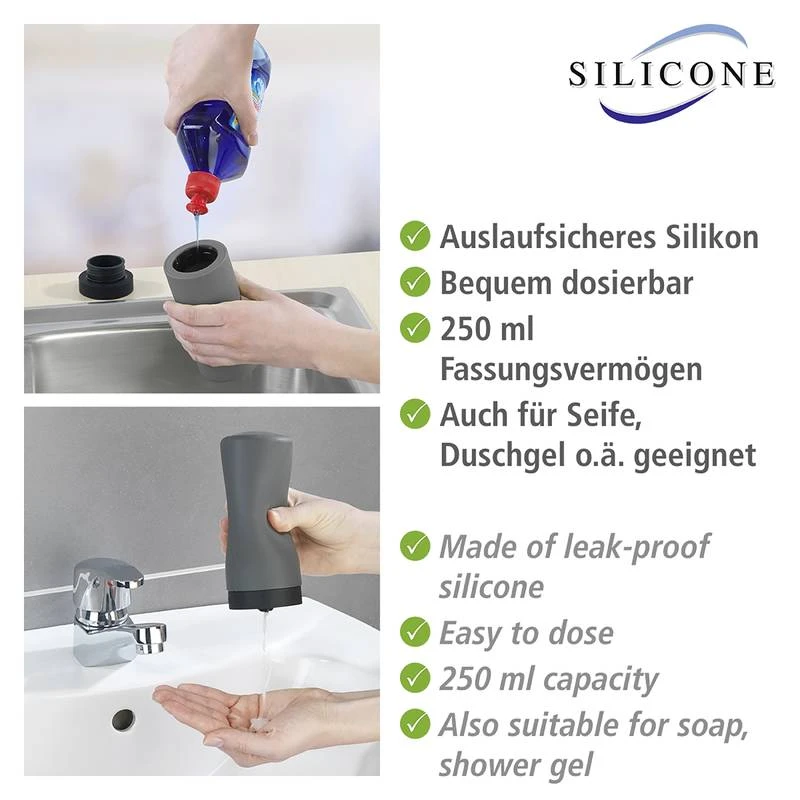 SILICONE

Auslaufsicheres Silikon
Bequem dosierbar
250 ml Fassungsvermögen
Auch für Seife, Duschgel o.ä. geeignet

Made of leak-proof silicone
Easy to dose
250 ml capacity
Also suitable for soap, shower gel