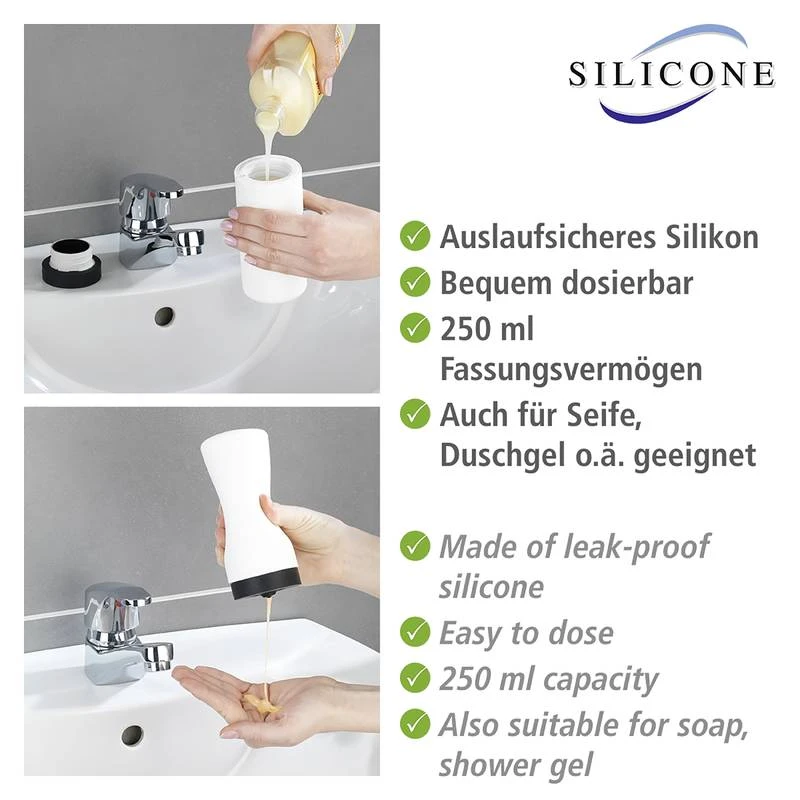 SILICONE

Auslaufsicheres Silikon
Bequem dosierbar
250 ml Fassungsvermögen
Auch für Seife, Duschgel o.ä. geeignet

Made of leak-proof silicone
Easy to dose
250 ml capacity
Also suitable for soap, shower gel